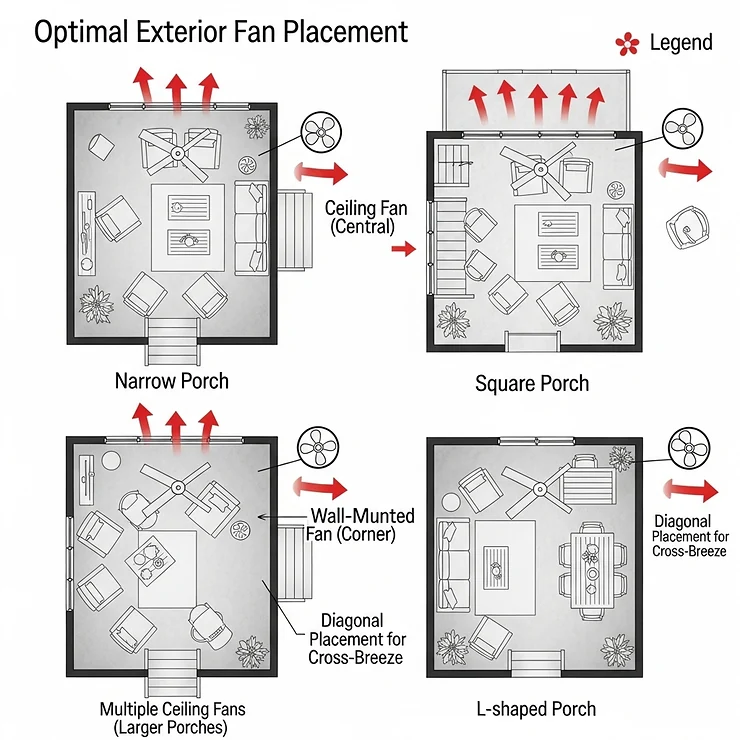 Optimal Exterior Fan Placement

Legend

Ceiling Fan (Central)

Narrow Porch

Square Porch

Wall-Munted Fan (Corner)

Diagonal Placement for Cross-Breeze

Diagonal Placement for Cross-Breeze

Multiple Ceiling Fans (Larger Porches)

L-shaped Porch